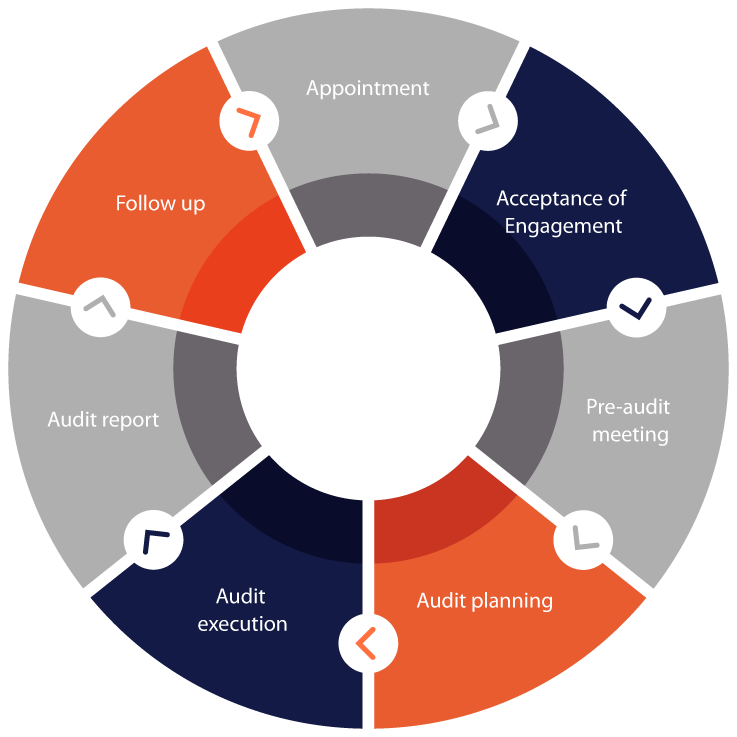 Appointment

Acceptance of Engagement

Pre-audit meeting

Audit planning

Audit execution

Audit report

Follow up